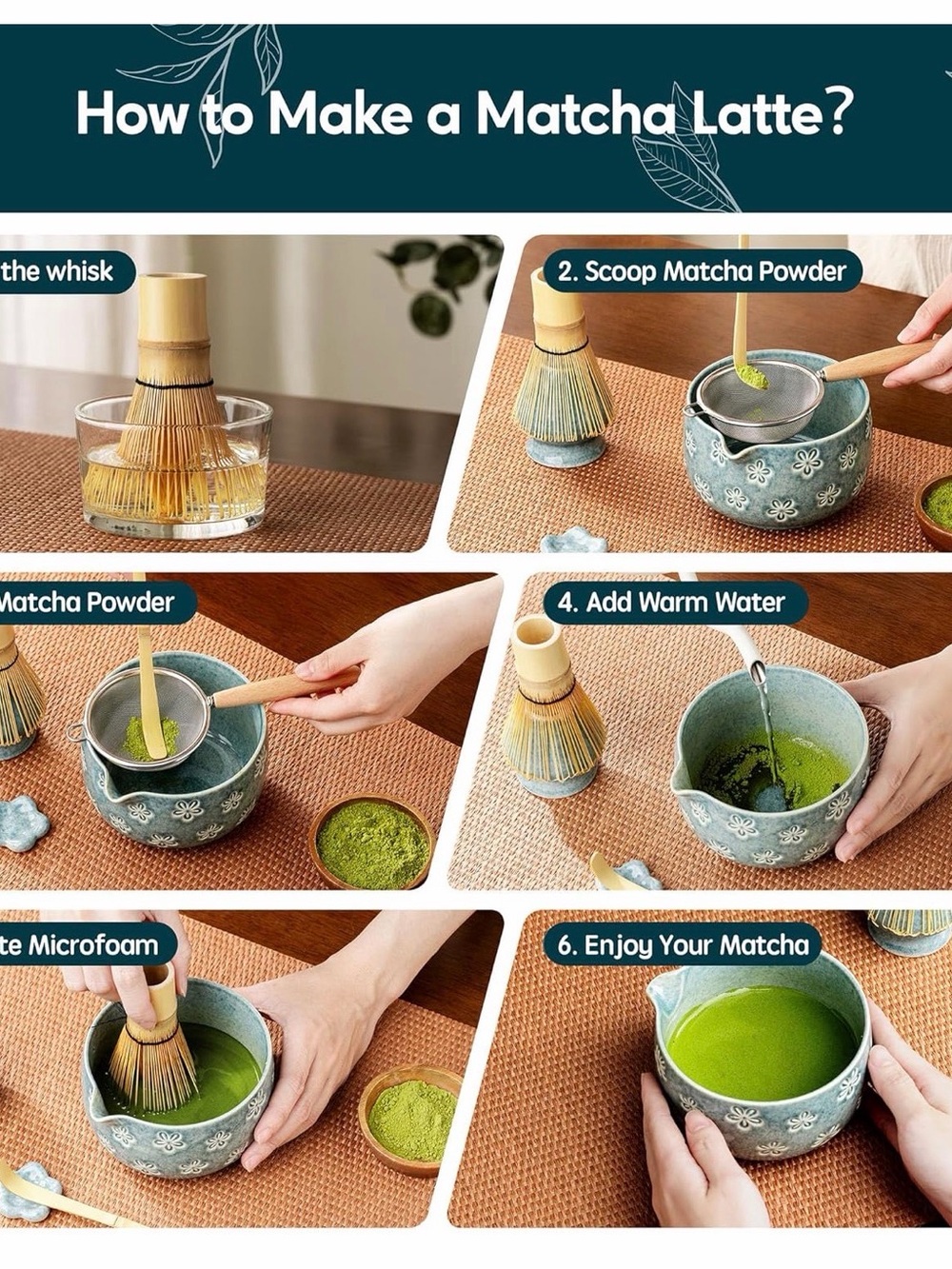 How to Make a Matcha Latte?

the whisk

2. Scoop Matcha Powder

Matcha Powder

4. Add Warm Water

te Microfoam

6. Enjoy Your Matcha